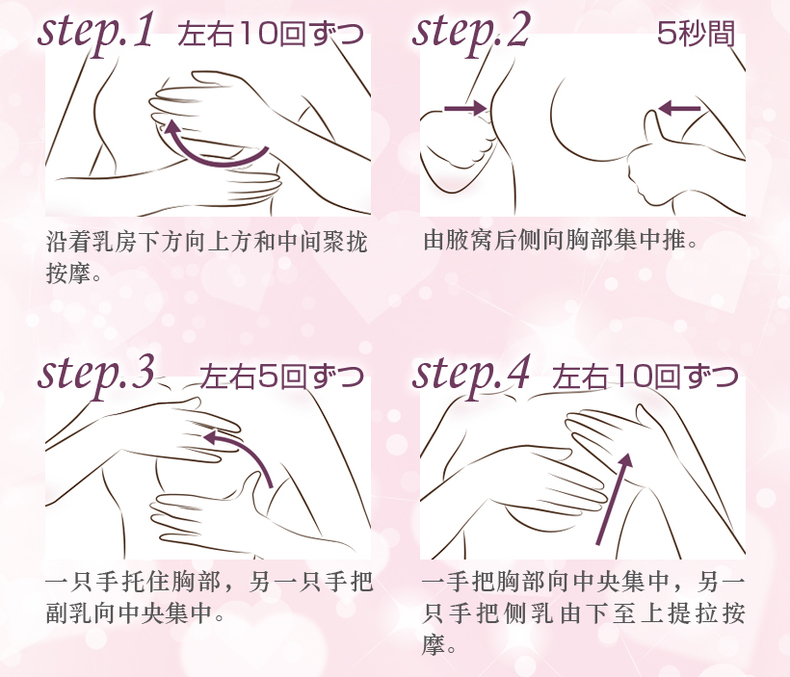 step.1 左右10回ずつ

沿着乳房下方向上方和中间聚拢按摩。

step.2 5秒間

由腋窝后侧向胸部集中推。

step.3 左右5回ずつ

一只手托住胸部，另一只手把副乳向中央集中。

step.4 左右10回ずつ

一手把胸部向中央集中，另一只手把侧乳由下至上提拉按摩。